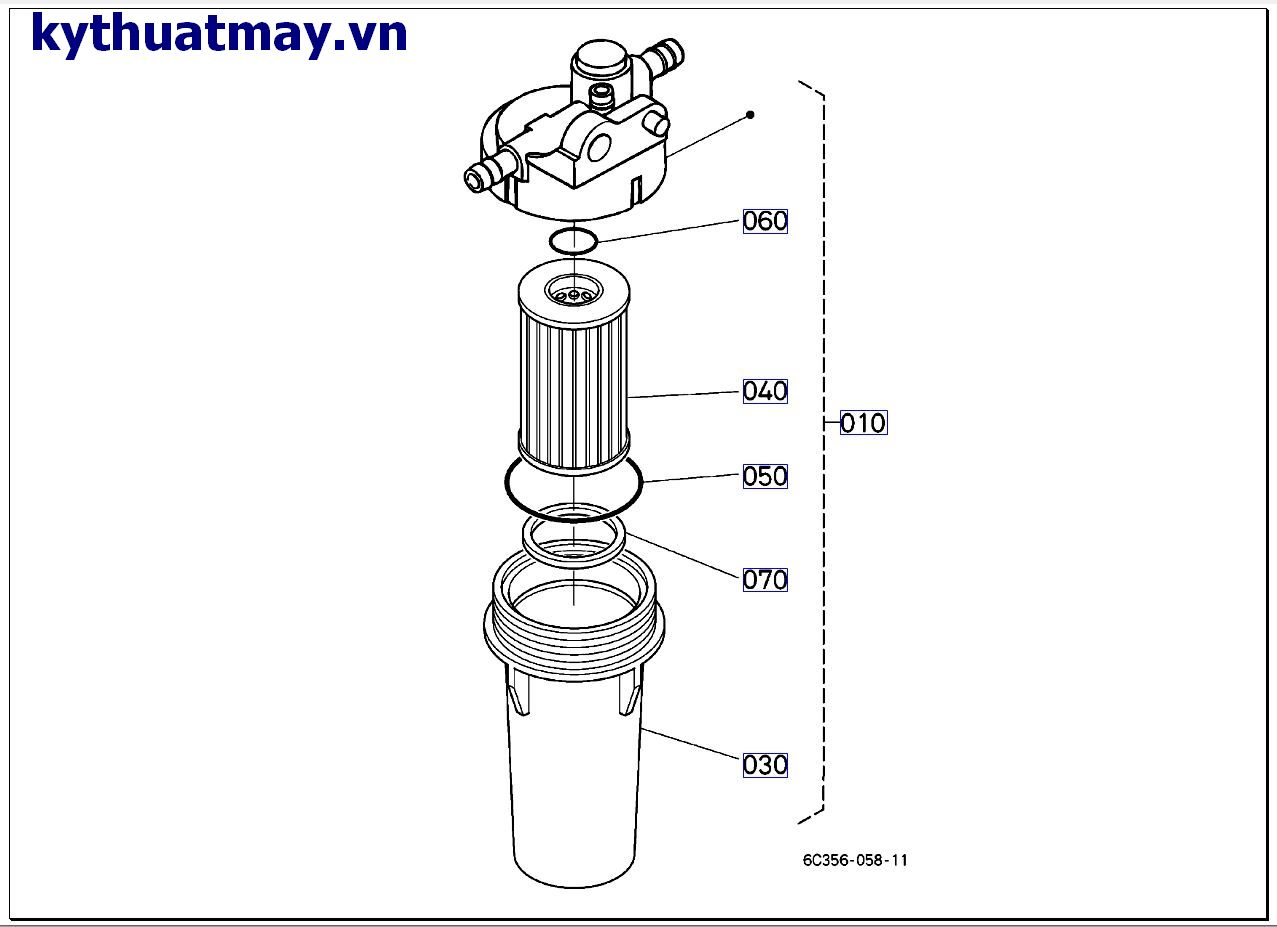 kythuatmay.vn

060

040

010

050

070

030

6C356-058-11